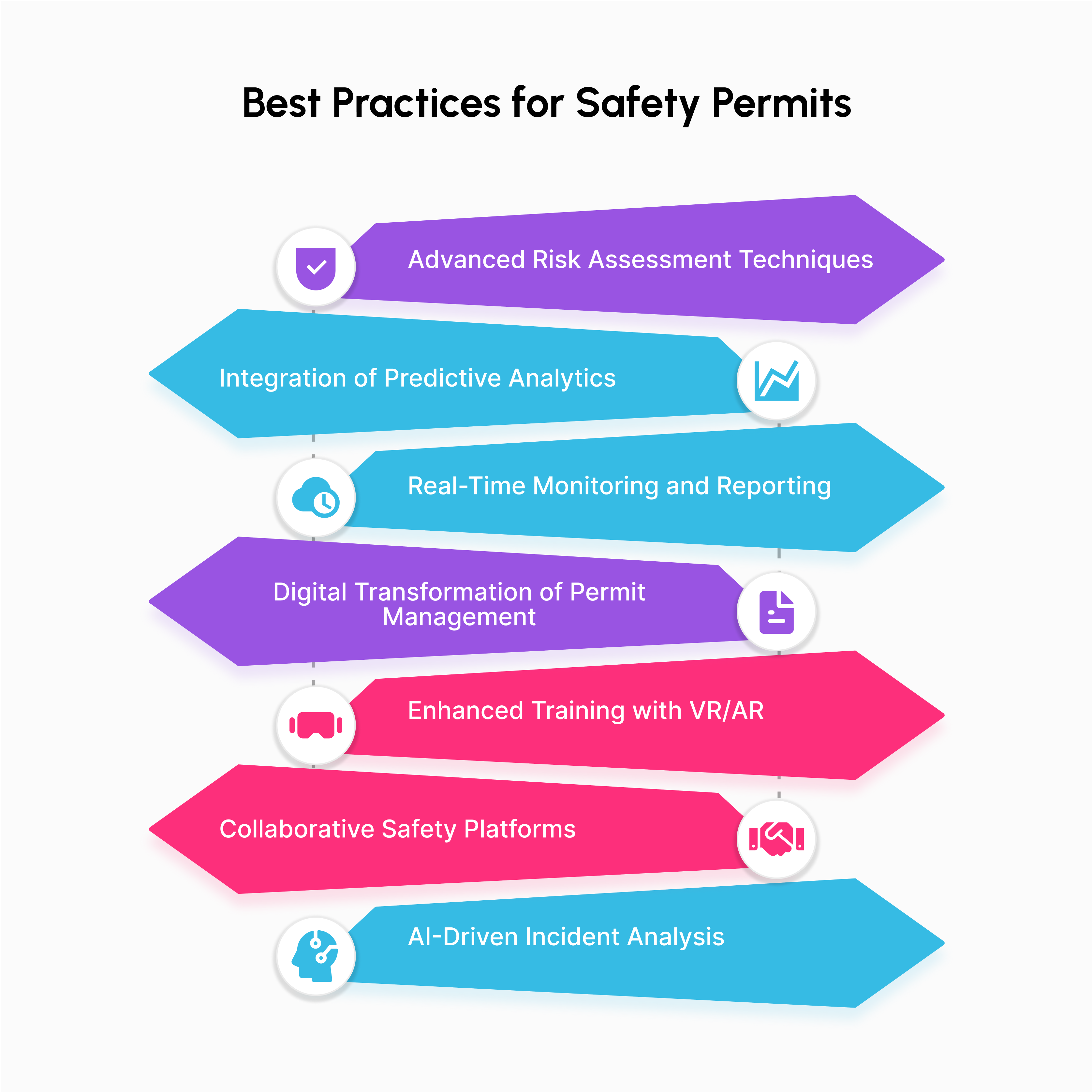 Best Practices for Safety Permits

Advanced Risk Assessment Techniques

Integration of Predictive Analytics

Real-Time Monitoring and Reporting

Digital Transformation of Permit Management

Enhanced Training with VR/AR

Collaborative Safety Platforms

AI-Driven Incident Analysis