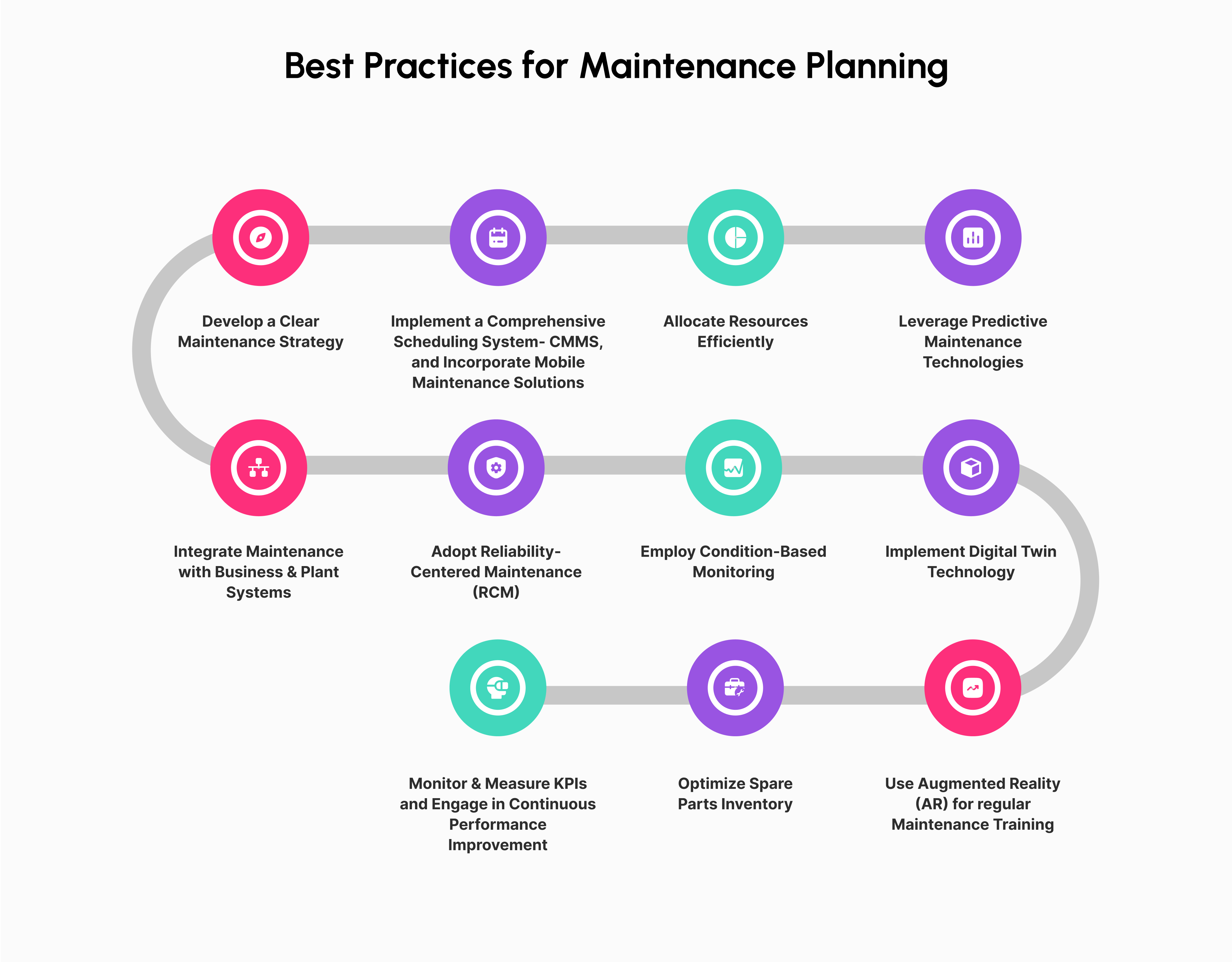 Best Practices for Maintenance Planning

Develop a Clear Maintenance Strategy

Implement a Comprehensive Scheduling System- CMMS, and Incorporate Mobile Maintenance Solutions

Allocate Resources Efficiently

Leverage Predictive Maintenance Technologies

Integrate Maintenance with Business & Plant Systems

Adopt Reliability-Centered Maintenance (RCM)

Employ Condition-Based Monitoring

Implement Digital Twin Technology

Monitor & Measure KPIs and Engage in Continuous Performance Improvement

Optimize Spare Parts Inventory

Use Augmented Reality (AR) for regular Maintenance Training