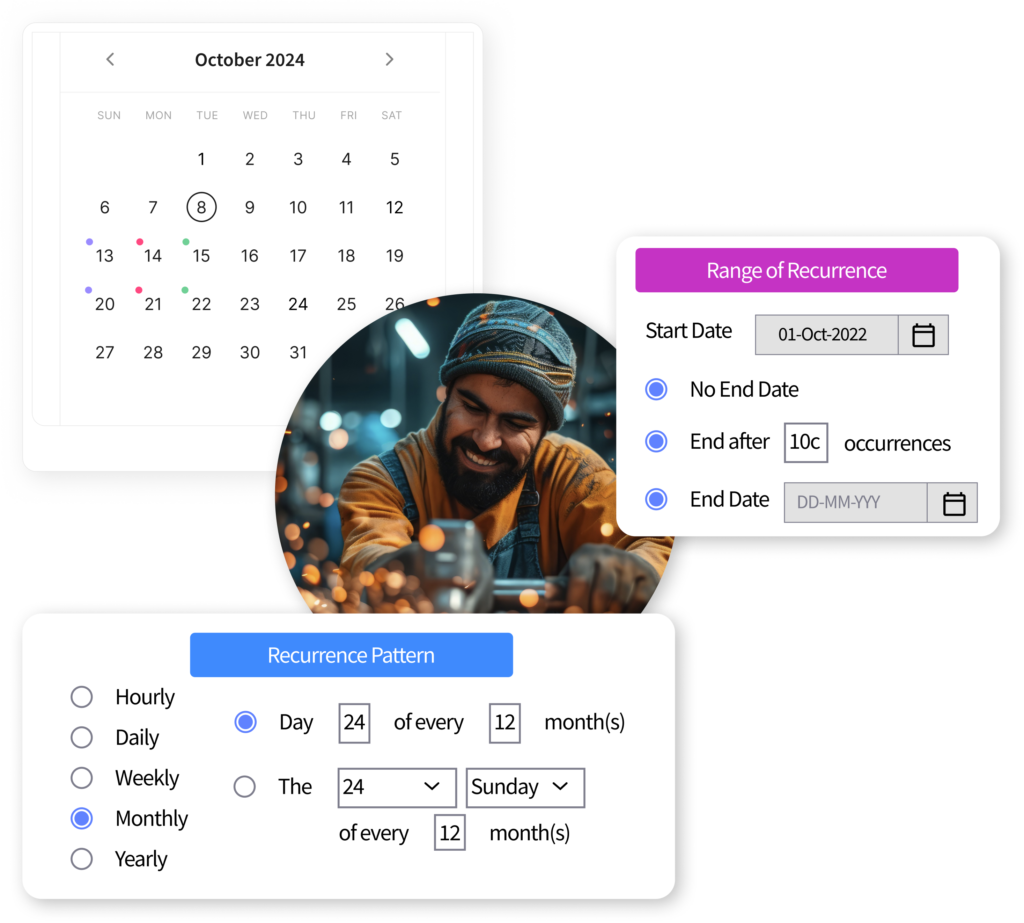 October 2024

| SUN | MON | TUE | WED | THU | FRI | SAT |
|---|---|---|---|---|---|---|
| | | 1 | 2 | 3 | 4 | 5 |
| 6 | 7 | 8 | 9 | 10 | 11 | 12 |
| 13 | 14 | 15 | 16 | 17 | 18 | 19 |
| 20 | 21 | 22 | 23 | 24 | 25 | 26 |
| 27 | 28 | 29 | 30 | 31 | | |

Range of Recurrence

Start Date 01-Oct-2022

No End Date

End after 10c occurrences

End Date DD-MM-YYY

Recurrence Pattern

Hourly
Daily
Weekly
Monthly
Yearly

Day 24 of every 12 month(s)

The 24 Sunday of every 12 month(s)